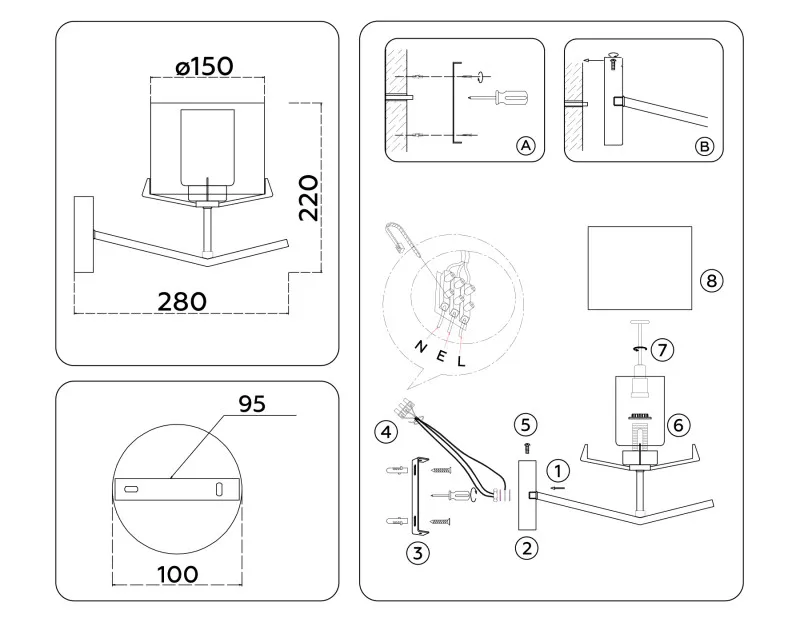 ø150
220
280
95
100
A
B
N
E
L
8
7
6
5
4
1
3
2