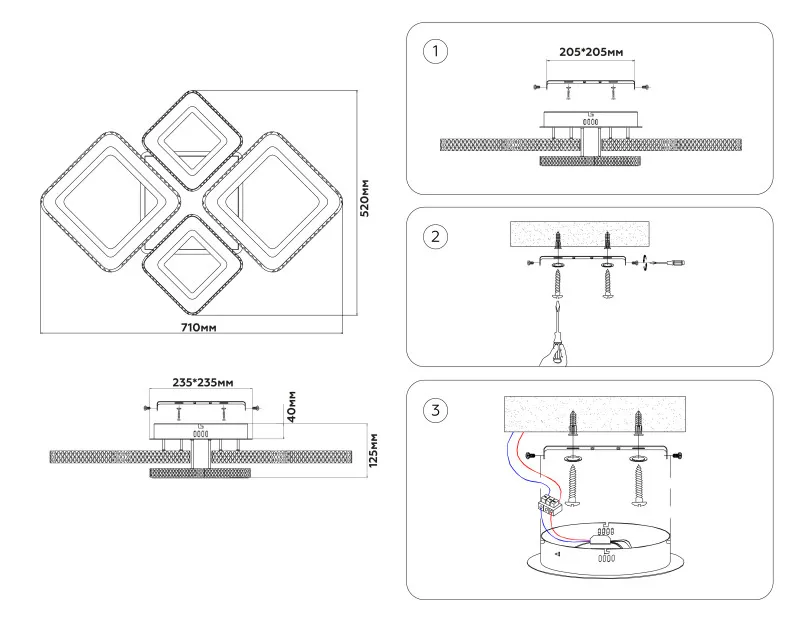 520мм
710мм
235*235мм
40мм
125мм
1
205*205мм
2
3