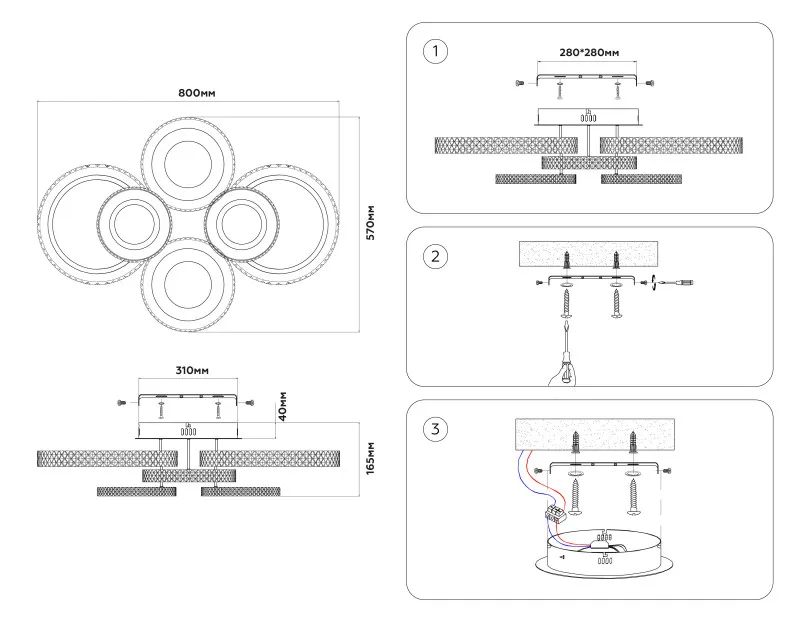 800мм

570мм

310мм

40мм

165мм

1

280*280мм

2

3