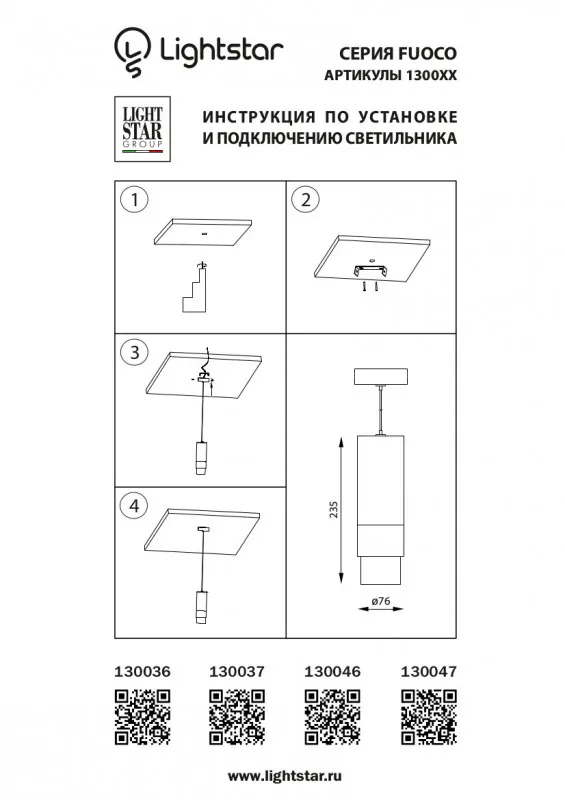 Lightstar

СЕРИЯ FUOCO
АРТИКУЛЫ 1300XX

LIGHT STAR GROUP

ИНСТРУКЦИЯ ПО УСТАНОВКЕ
И ПОДКЛЮЧЕНИЮ СВЕТИЛЬНИКА

1

2

3

4

235

ø76

130036 130037 130046 130047

www.lightstar.ru