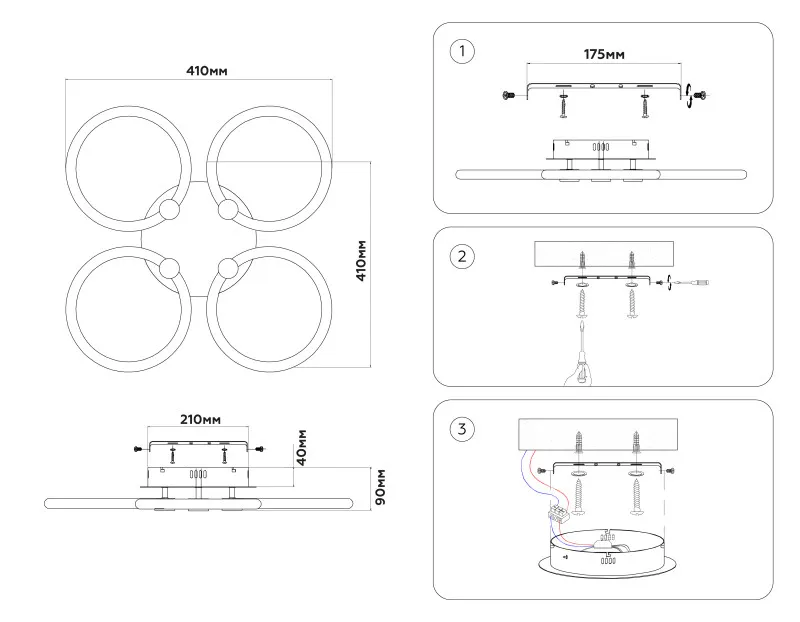 410мм

410мм

210мм

40мм

90мм

1

175мм

2

3